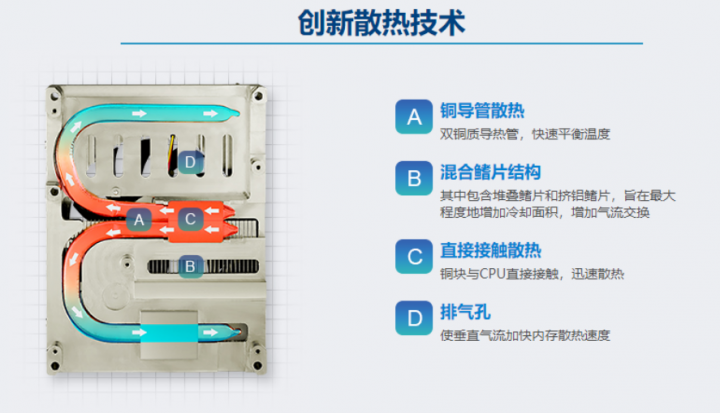 创新散热技术

D
A
C
B

A 铜导管散热
双铜质导热管，快速平衡温度

B 混合鳍片结构
其中包含堆叠鳍片和挤铝鳍片，旨在最大程度地增加冷却面积，增加气流交换

C 直接接触散热
铜块与CPU直接接触，迅速散热

D 排气孔
使垂直气流加快内存散热速度